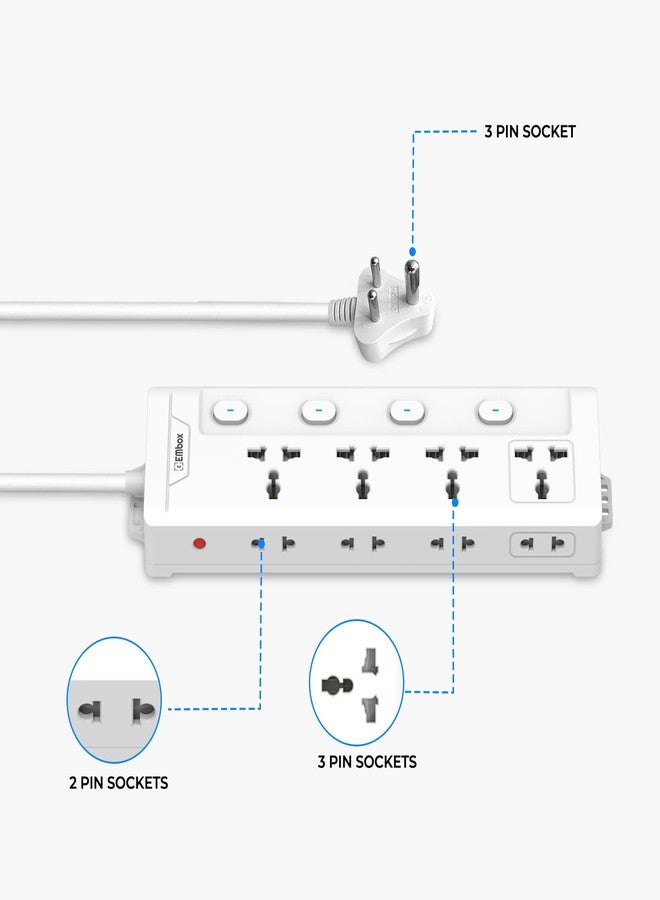 3 PIN SOCKET

EMbox

2 PIN SOCKETS

3 PIN SOCKETS